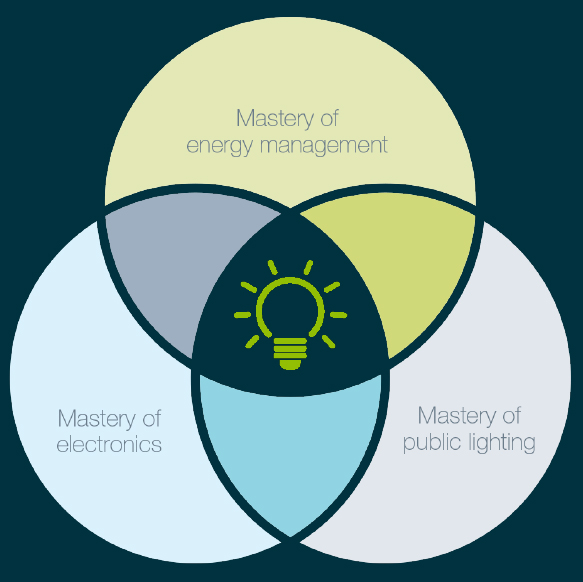 Mastery of energy management

Mastery of electronics

Mastery of public lighting